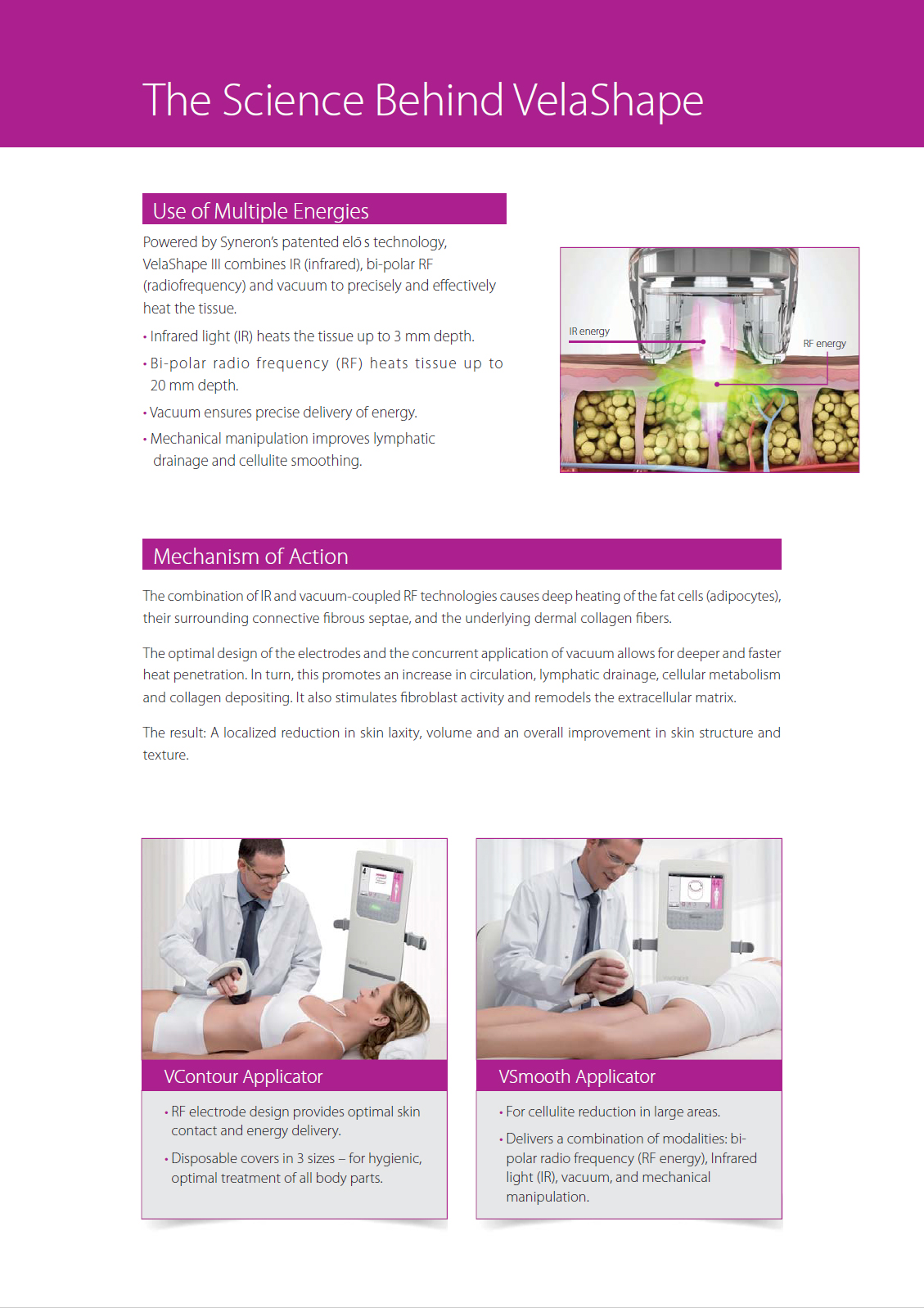 The Science Behind VelaShape

Use of Multiple Energies

Powered by Syneron's patented elōs technology, VelaShape III combines IR (infrared), bi-polar RF (radiofrequency) and vacuum to precisely and effectively heat the tissue.

• Infrared light (IR) heats the tissue up to 3 mm depth.

• Bi-polar radio frequency (RF) heats tissue up to 20 mm depth.

• Vacuum ensures precise delivery of energy.

• Mechanical manipulation improves lymphatic drainage and cellulite smoothing.

IR energy

RF energy

Mechanism of Action

The combination of IR and vacuum-coupled RF technologies causes deep heating of the fat cells (adipocytes), their surrounding connective fibrous septae, and the underlying dermal collagen fibers.

The optimal design of the electrodes and the concurrent application of vacuum allows for deeper and faster heat penetration. In turn, this promotes an increase in circulation, lymphatic drainage, cellular metabolism and collagen depositing. It also stimulates fibroblast activity and remodels the extracellular matrix.

The result: A localized reduction in skin laxity, volume and an overall improvement in skin structure and texture.

VContour Applicator

• RF electrode design provides optimal skin contact and energy delivery.

• Disposable covers in 3 sizes – for hygienic, optimal treatment of all body parts.

VSmooth Applicator

• For cellulite reduction in large areas.

• Delivers a combination of modalities: bi-polar radio frequency (RF energy), Infrared light (IR), vacuum, and mechanical manipulation.